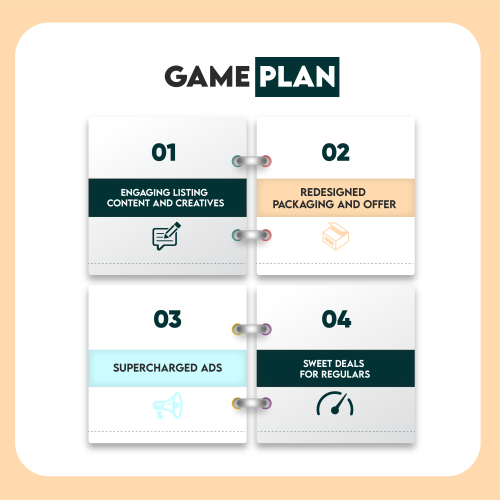 GAME PLAN

01

ENGAGING LISTING CONTENT AND CREATIVES

02

REDESIGNED PACKAGING AND OFFER

03

SUPERCHARGED ADS

04

SWEET DEALS FOR REGULARS